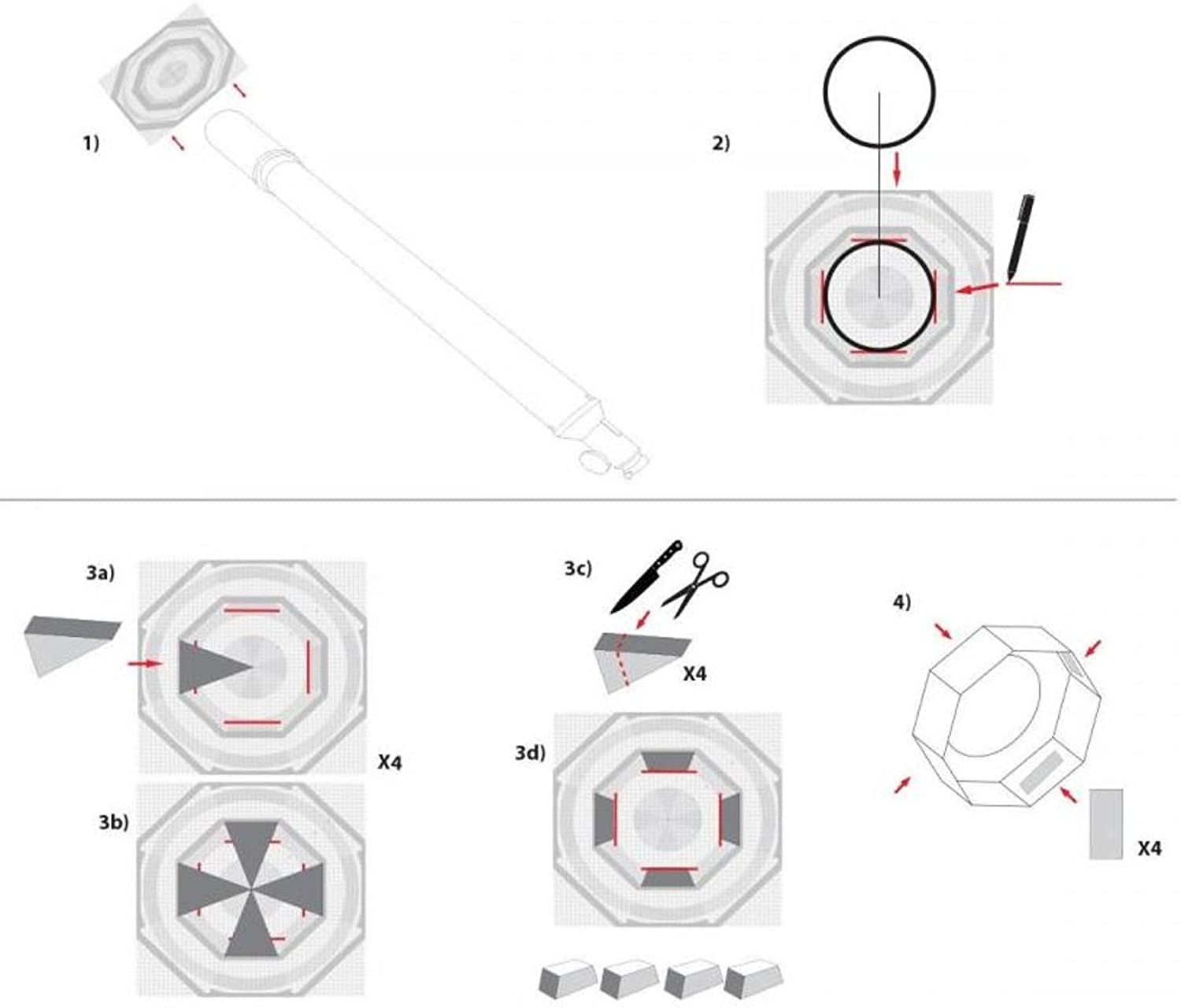 1)

2)

3a)

X4

3b)

3c)

X4

3d)

4)

X4