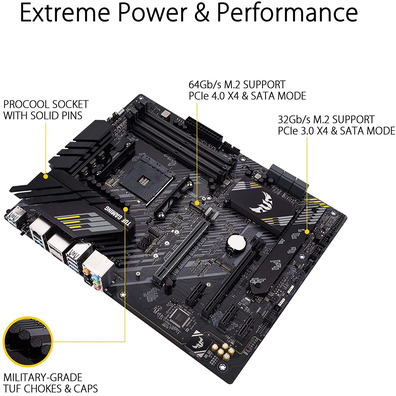 Extreme Power & Performance

PROCOOL SOCKET
WITH SOLID PINS

64Gb/s M.2 SUPPORT
PCIe 4.0 X4 & SATA MODE

32Gb/s M.2 SUPPORT
PCIe 3.0 X4 & SATA MODE

TUF GAMING

MILITARY-GRADE
TUF CHOKES & CAPS